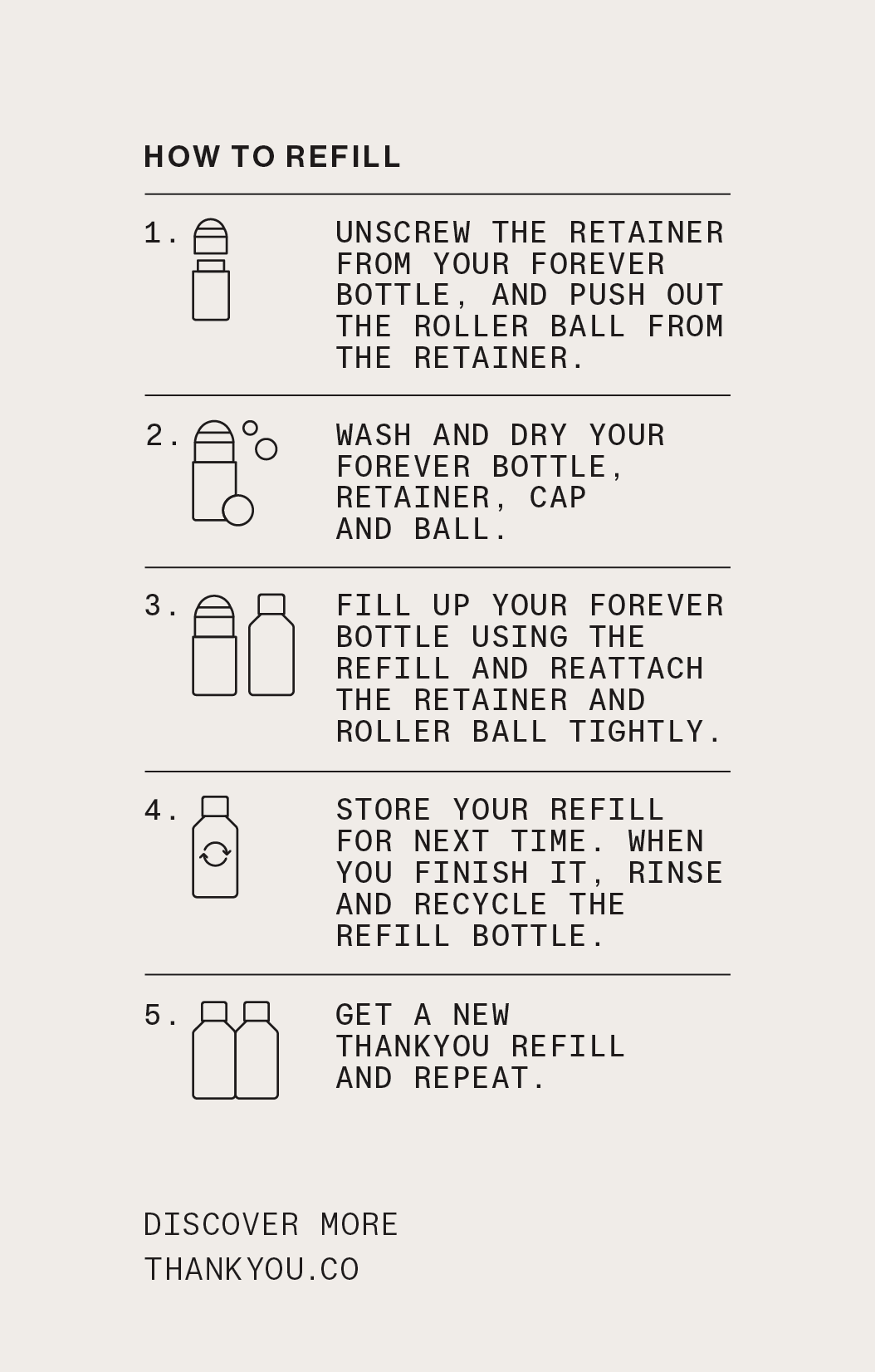 HOW TO REFILL

1. UNSCREW THE RETAINER FROM YOUR FOREVER BOTTLE, AND PUSH OUT THE ROLLER BALL FROM THE RETAINER.

2. WASH AND DRY YOUR FOREVER BOTTLE, RETAINER, CAP AND BALL.

3. FILL UP YOUR FOREVER BOTTLE USING THE REFILL AND REATTACH THE RETAINER AND ROLLER BALL TIGHTLY.

4. STORE YOUR REFILL FOR NEXT TIME. WHEN YOU FINISH IT, RINSE AND RECYCLE THE REFILL BOTTLE.

5. GET A NEW THANKYOU REFILL AND REPEAT.

DISCOVER MORE
THANKYOU.CO